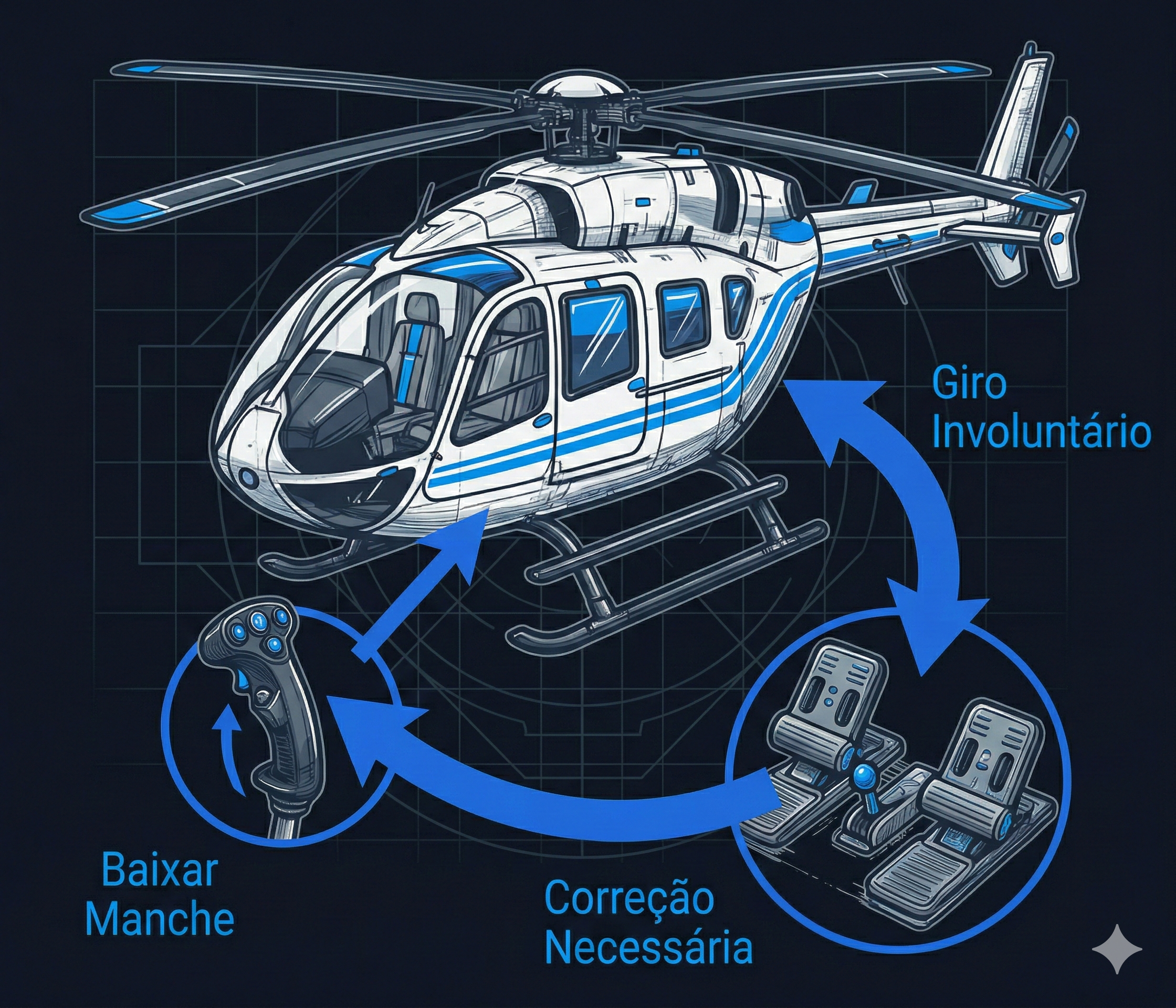 Giro Involuntário

Baixar Manche

Correção Necessária